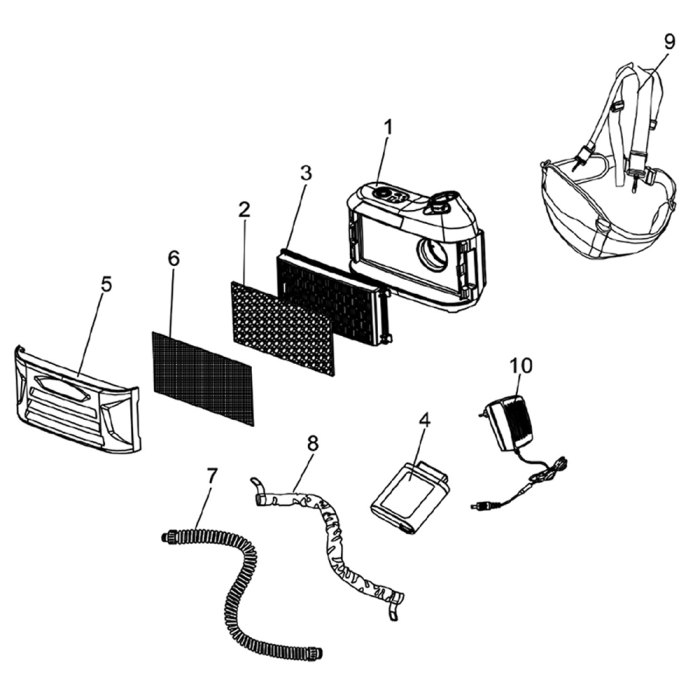 9
1
3
2
6
5
10
4
8
7